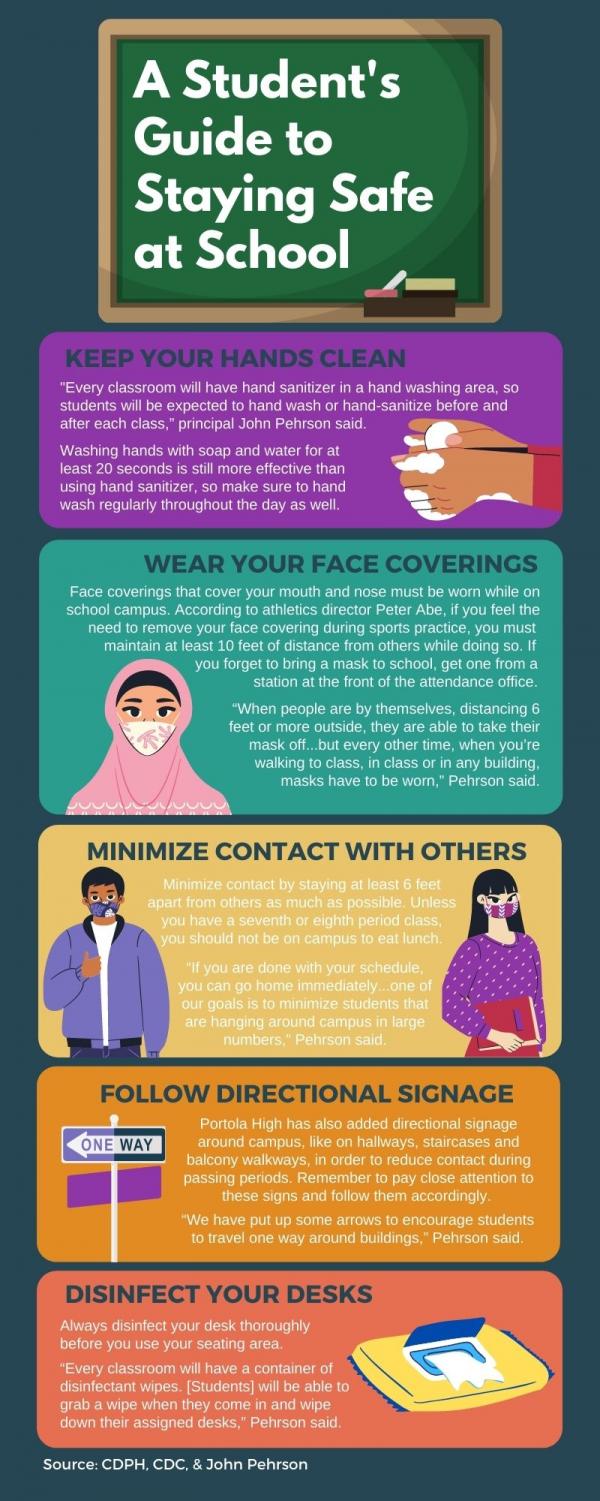 A Student's Guide to Staying Safe at School

KEEP YOUR HANDS CLEAN

"Every classroom will have hand sanitizer in a hand washing area, so students will be expected to hand wash or hand-sanitize before and after each class," principal John Pehrson said.

Washing hands with soap and water for at least 20 seconds is still more effective than using hand sanitizer, so make sure to hand wash regularly throughout the day as well.

WEAR YOUR FACE COVERINGS

Face coverings that cover your mouth and nose must be worn while on school campus. According to athletics director Peter Abe, if you feel the need to remove your face covering during sports practice, you must maintain at least 10 feet of distance from others while doing so. If you forget to bring a mask to school, get one from a station at the front of the attendance office.

"When people are by themselves, distancing 6 feet or more outside, they are able to take their mask off...but every other time, when you're walking to class, in class or in any building, masks have to be worn," Pehrson said.

MINIMIZE CONTACT WITH OTHERS

Minimize contact by staying at least 6 feet apart from others as much as possible. Unless you have a seventh or eighth period class, you should not be on campus to eat lunch.

"If you are done with your schedule, you can go home immediately...one of our goals is to minimize students that are hanging around campus in large numbers," Pehrson said.

FOLLOW DIRECTIONAL SIGNAGE

ONE WAY

Portola High has also added directional signage around campus, like on hallways, staircases and balcony walkways, in order to reduce contact during passing periods. Remember to pay close attention to these signs and follow them accordingly.

"We have put up some arrows to encourage students to travel one way around buildings," Pehrson said.

DISINFECT YOUR DESKS

Always disinfect your desk thoroughly before you use your seating area.

"Every classroom will have a container of disinfectant wipes. [Students] will be able to grab a wipe when they come in and wipe down their assigned desks," Pehrson said.

Source: CDPH, CDC, & John Pehrson