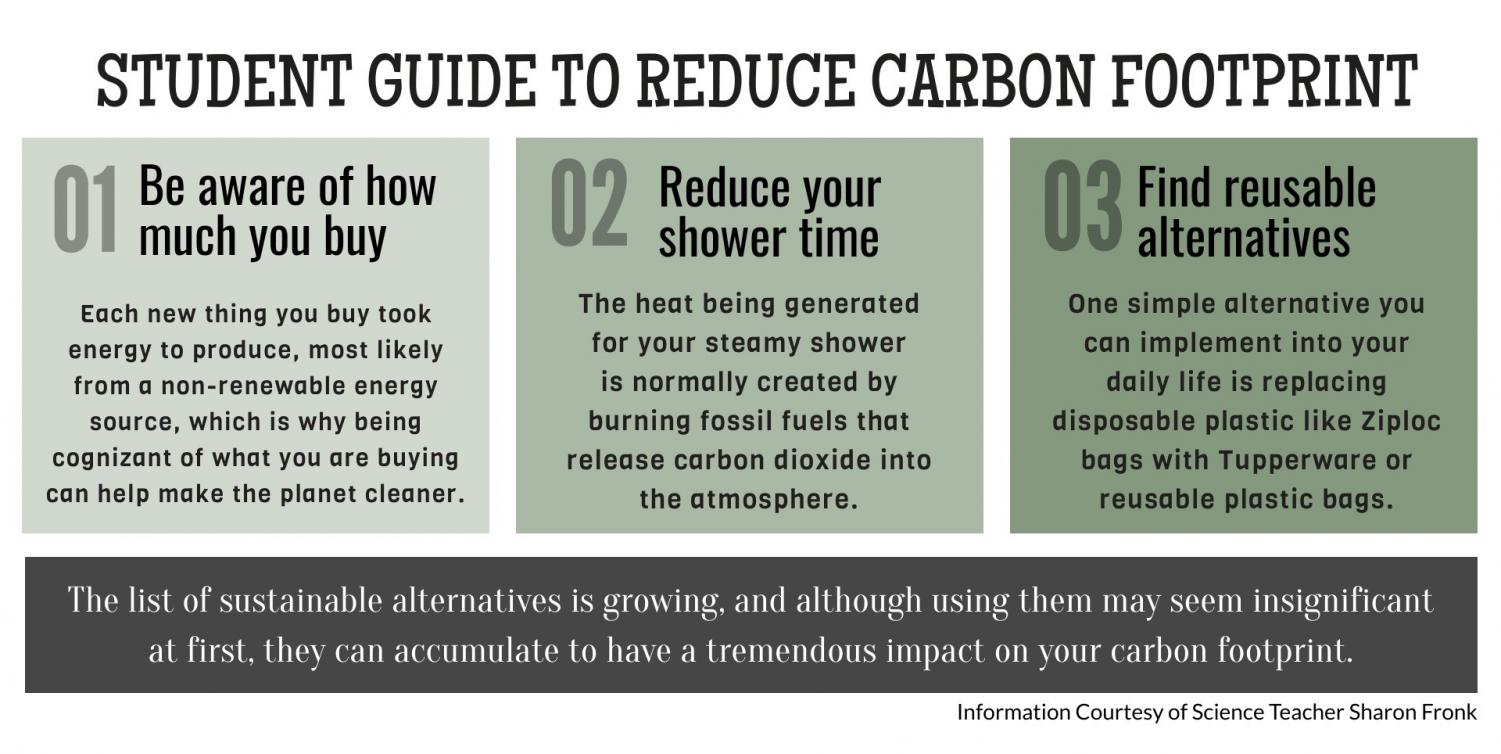 STUDENT GUIDE TO REDUCE CARBON FOOTPRINT

01 Be aware of how much you buy

Each new thing you buy took energy to produce, most likely from a non-renewable energy source, which is why being cognizant of what you are buying can help make the planet cleaner.

02 Reduce your shower time

The heat being generated for your steamy shower is normally created by burning fossil fuels that release carbon dioxide into the atmosphere.

03 Find reusable alternatives

One simple alternative you can implement into your daily life is replacing disposable plastic like Ziploc bags with Tupperware or reusable plastic bags.

The list of sustainable alternatives is growing, and although using them may seem insignificant at first, they can accumulate to have a tremendous impact on your carbon footprint.

Information Courtesy of Science Teacher Sharon Fronk